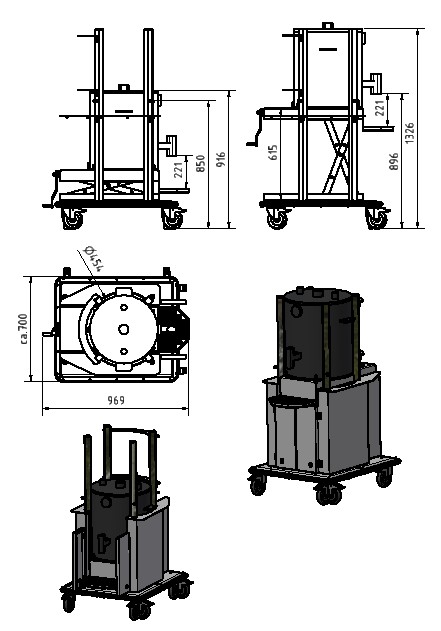 221
850
916
615
221
896
1326
Ø454
ca.700
969